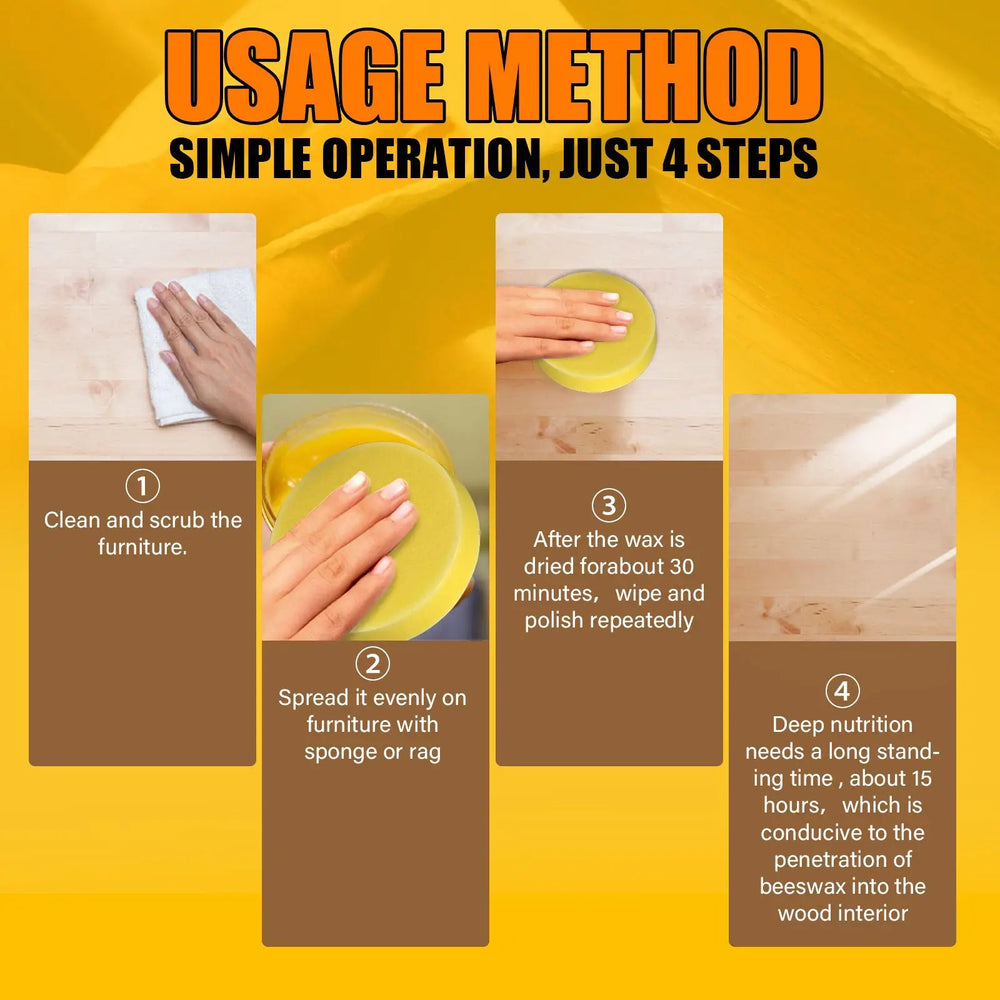 USAGE METHOD
SIMPLE OPERATION, JUST 4 STEPS

①
Clean and scrub the furniture.

②
Spread it evenly on furniture with sponge or rag

③
After the wax is dried forabout 30 minutes， wipe and polish repeatedly

④
Deep nutrition needs a long standing time , about 15 hours， which is conducive to the penetration of beeswax into the wood interior